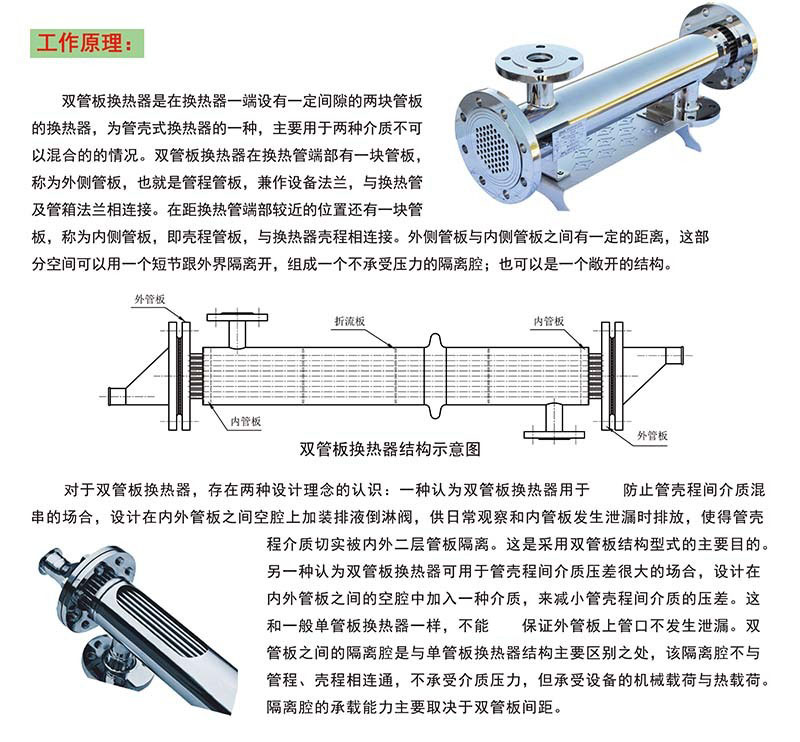 工作原理：

双管板换热器是在换热器一端设有一定间隙的两块管板的换热器，为管壳式换热器的一种，主要用于两种介质不可以混合的的情况。双管板换热器在换热管端部有一块管板，称为外侧管板，也就是管程管板，兼作设备法兰，与换热管及管箱法兰相连接。在距换热管端部较近的位置还有一块管板，称为内侧管板，即壳程管板，与换热器壳程相连接。外侧管板与内侧管板之间有一定的距离，这部分空间可以用一个短节跟外界隔离开，组成一个不承受压力的隔离腔；也可以是一个敞开的结构。

外管板
折流板
内管板
内管板
外管板

双管板换热器结构示意图

对于双管板换热器，存在两种设计理念的认识：一种认为双管板换热器用于 防止管壳程间介质混串的场合，设计在内外管板之间空腔上加装排液倒淋阀，供日常观察和内管板发生泄漏时排放，使得管壳程介质切实被内外二层管板隔离。这是采用双管板结构型式的主要目的。另一种认为双管板换热器可用于管壳程间介质压差很大的场合，设计在内外管板之间的空腔中加入一种介质，来减小管壳程间介质的压差。这和一般单管板换热器一样，不能 保证外管板上管口不发生泄漏。双管板之间的隔离腔是与单管板换热器结构主要区别之处，该隔离腔不与管程、壳程相连通，不承受介质压力，但承受设备的机械载荷与热载荷。隔离腔的承载能力主要取决于双管板间距。